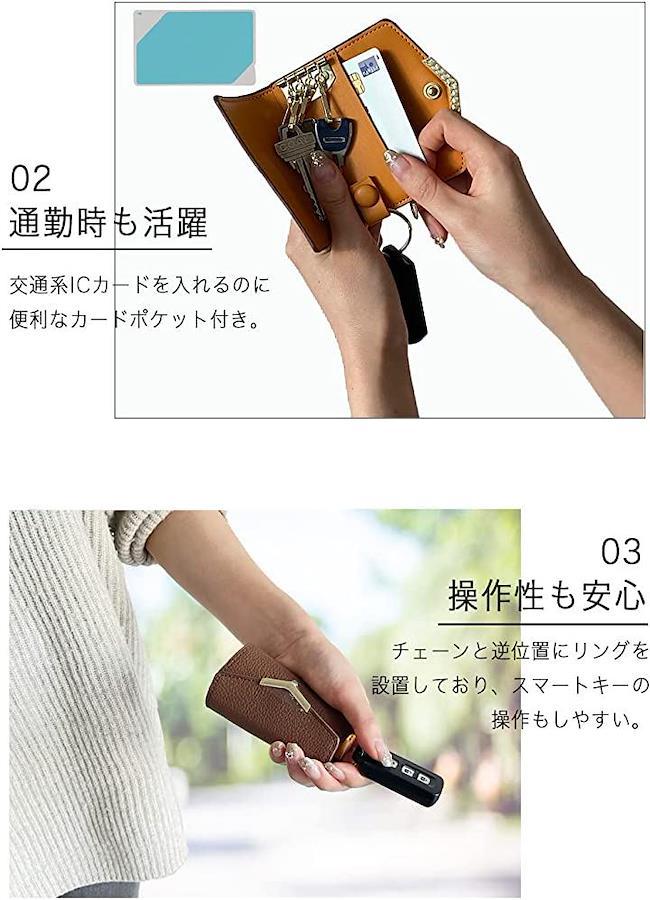 02
通勤時も活躍

交通系ICカードを入れるのに便利なカードポケット付き。

03
操作性も安心

チェーンと逆位置にリングを設置しており、スマートキーの操作もしやすい。