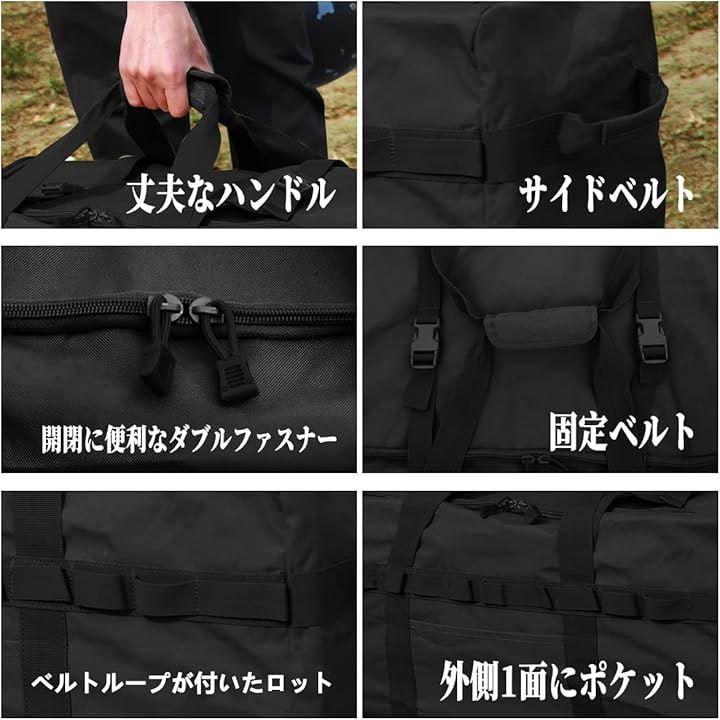 丈夫なハンドル

サイドベルト

開閉に便利なダブルファスナー

固定ベルト

ベルトループが付いたロット

外側1面にポケット