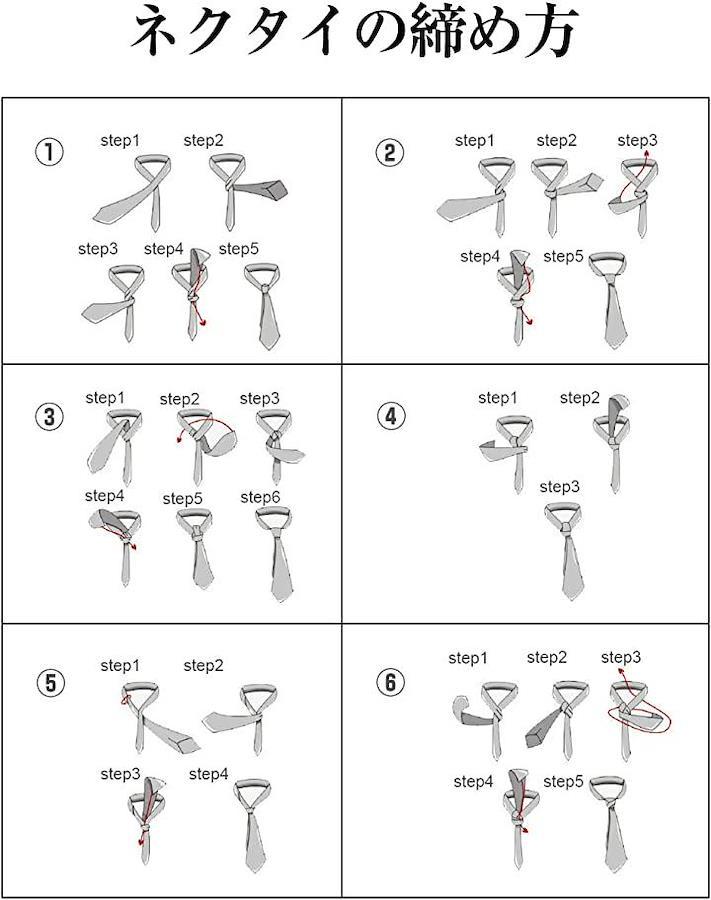 ネクタイの締め方

①
step1 step2
step3 step4 step5

②
step1 step2 step3
step4 step5

③
step1 step2 step3
step4 step5 step6

④
step1 step2
step3

⑤
step1 step2
step3 step4

⑥
step1 step2 step3
step4 step5