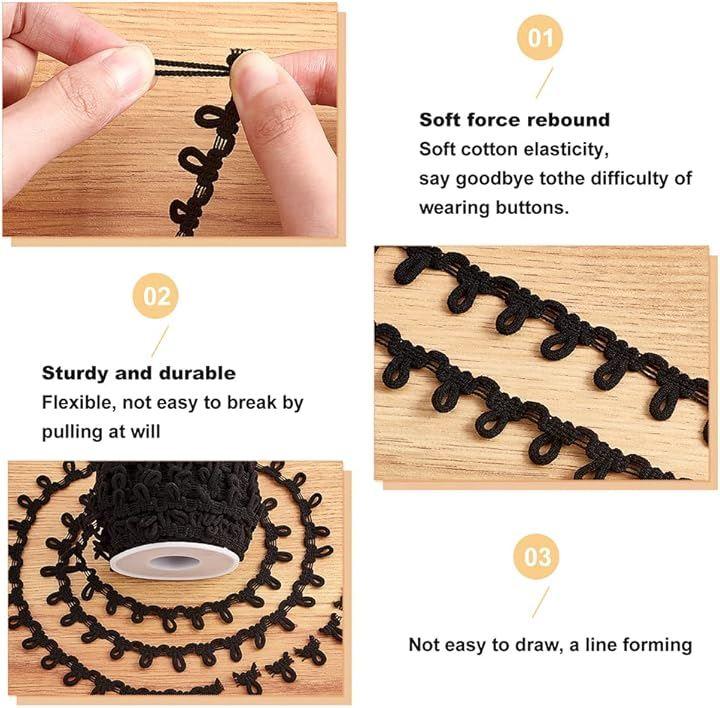 01

Soft force rebound
Soft cotton elasticity,
say goodbye tothe difficulty of wearing buttons.

02

Sturdy and durable
Flexible, not easy to break by pulling at will

03

Not easy to draw, a line forming