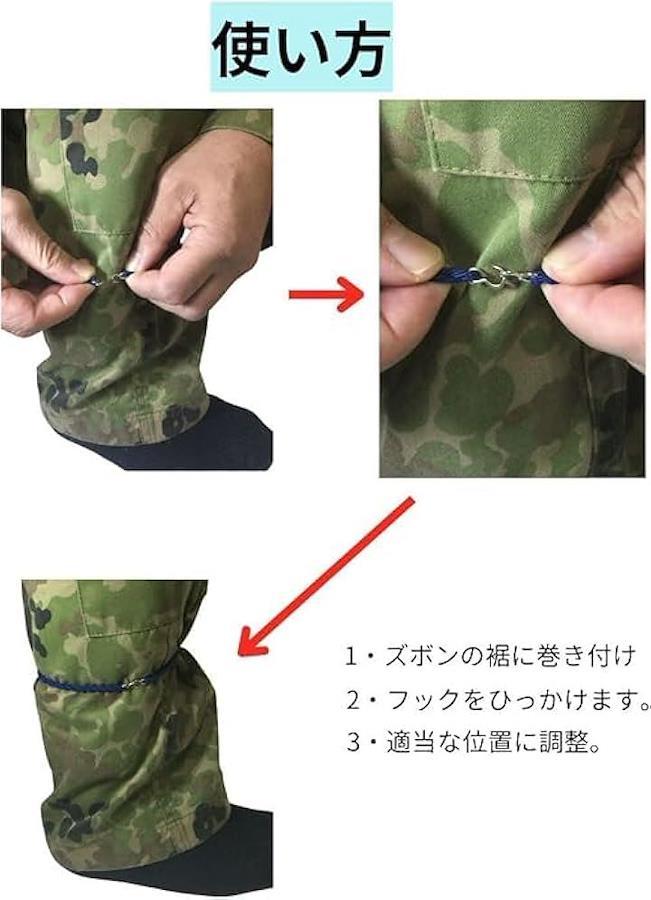 使い方

1・ズボンの裾に巻き付け
2・フックをひっかけます。
3・適当な位置に調整。