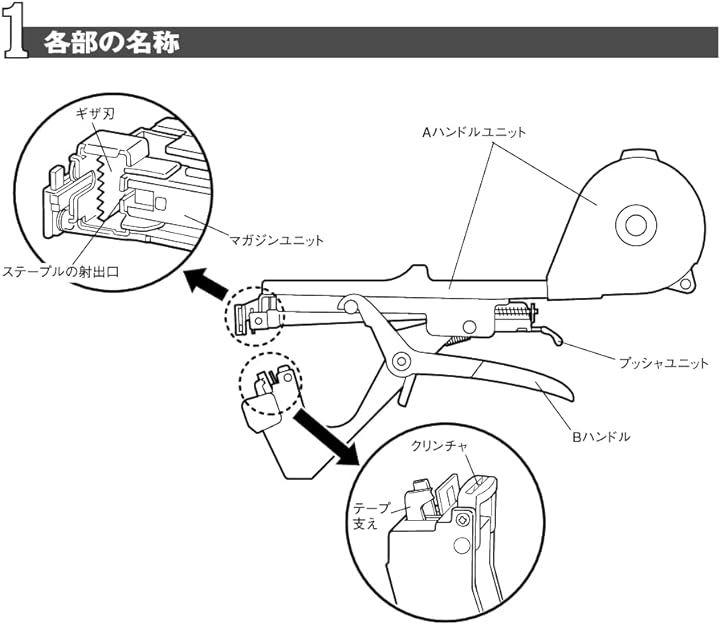 1 各部の名称

ギザ刃

Aハンドルユニット

マガジンユニット

ステープルの射出口

プッシャユニット

Bハンドル

クリンチャ

テープ支え