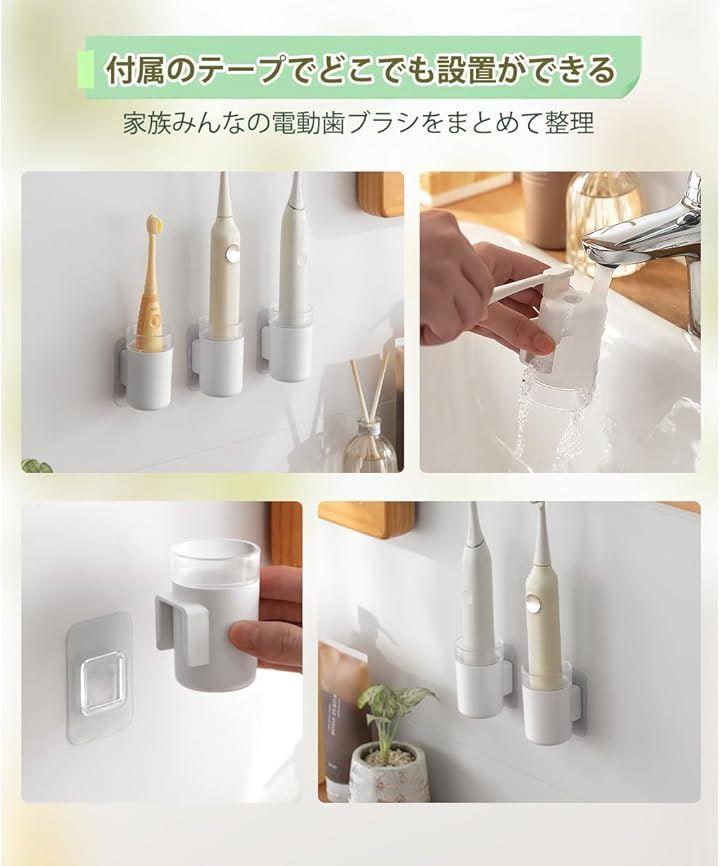 付属のテープでどこでも設置ができる

家族みんなの電動歯ブラシをまとめて整理