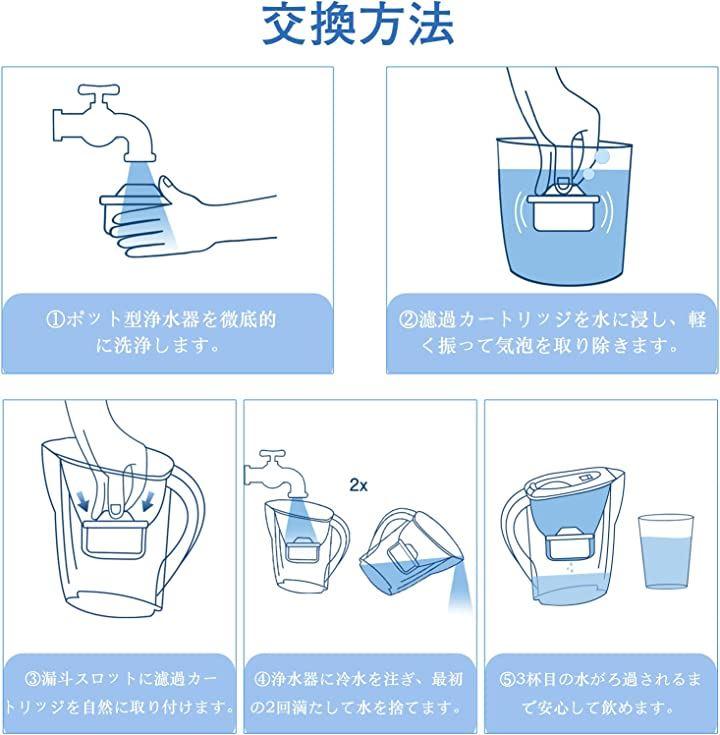 交換方法

①ポット型浄水器を徹底的に洗浄します。

②濾過カートリッジを水に浸し、軽く振って気泡を取り除きます。

③漏斗スロットに濾過カートリッジを自然に取り付けます。

2x

④浄水器に冷水を注ぎ、最初の2回満たして水を捨てます。

⑤3杯目の水がろ過されるまで安心して飲めます。