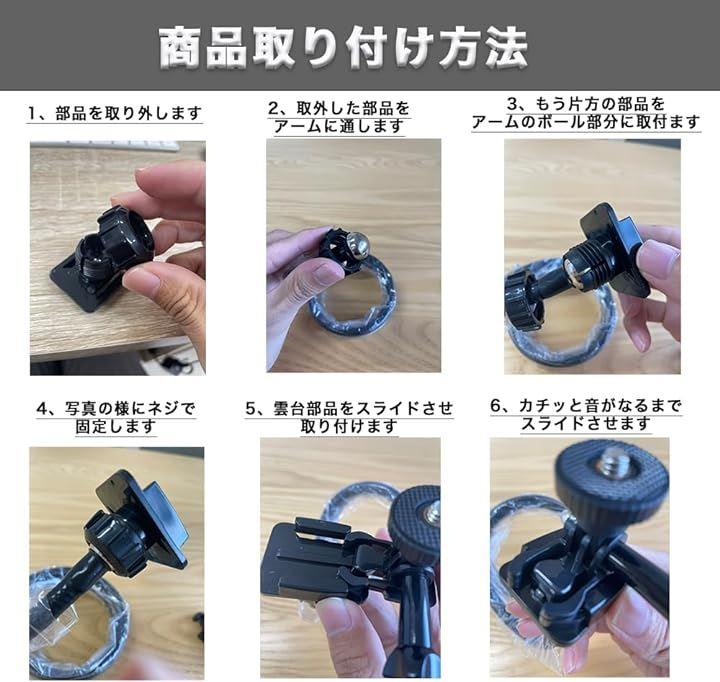 商品取り付け方法

1、部品を取り外します

2、取外した部品をアームに通します

3、もう片方の部品をアームのボール部分に取付ます

4、写真の様にネジで固定します

5、雲台部品をスライドさせ取り付けます

6、カチッと音がなるまでスライドさせます