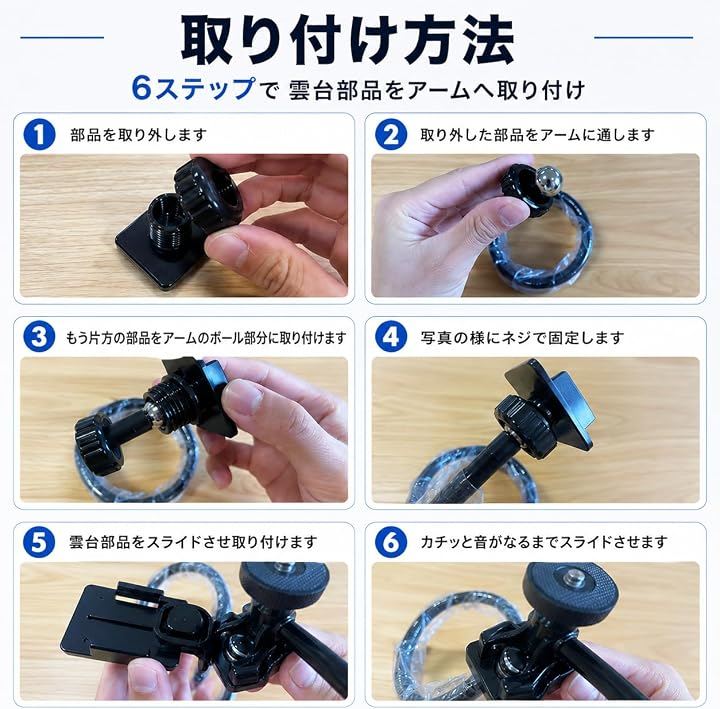 取り付け方法

6ステップで 雲台部品をアームへ取り付け

1 部品を取り外します

2 取り外した部品をアームに通します

3 もう片方の部品をアームのボール部分に取り付けます

4 写真の様にネジで固定します

5 雲台部品をスライドさせ取り付けます

6 カチッと音がなるまでスライドさせます