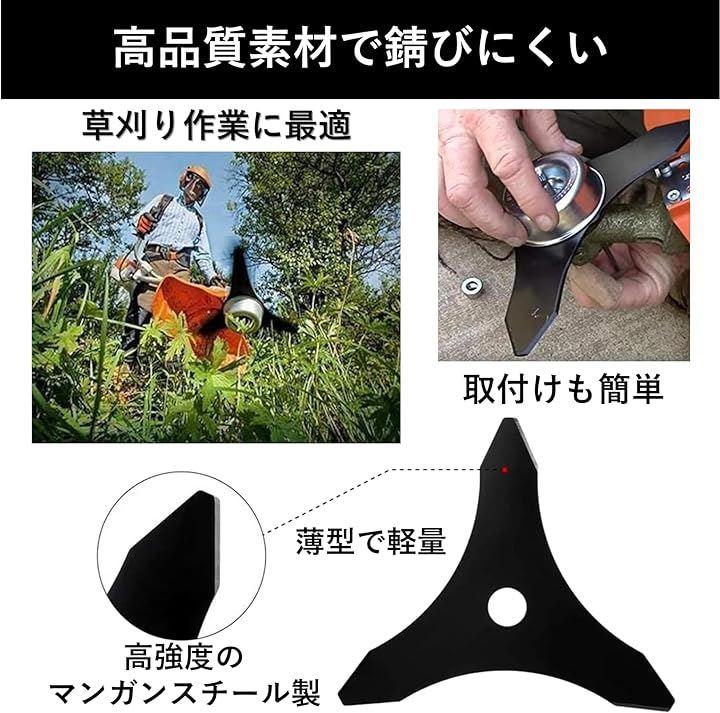 高品質素材で錆びにくい

草刈り作業に最適

取付けも簡単

薄型で軽量

高強度の
マンガンスチール製