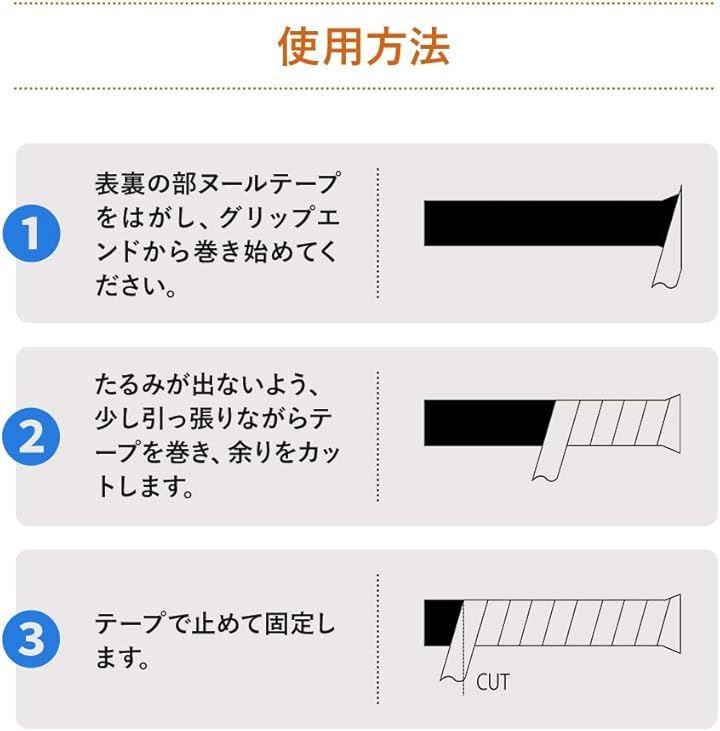 使用方法

1
表裏の部ヌールテープをはがし、グリップエンドから巻き始めてください。

2
たるみが出ないよう、少し引っ張りながらテープを巻き、余りをカットします。

3
テープで止めて固定します。

CUT