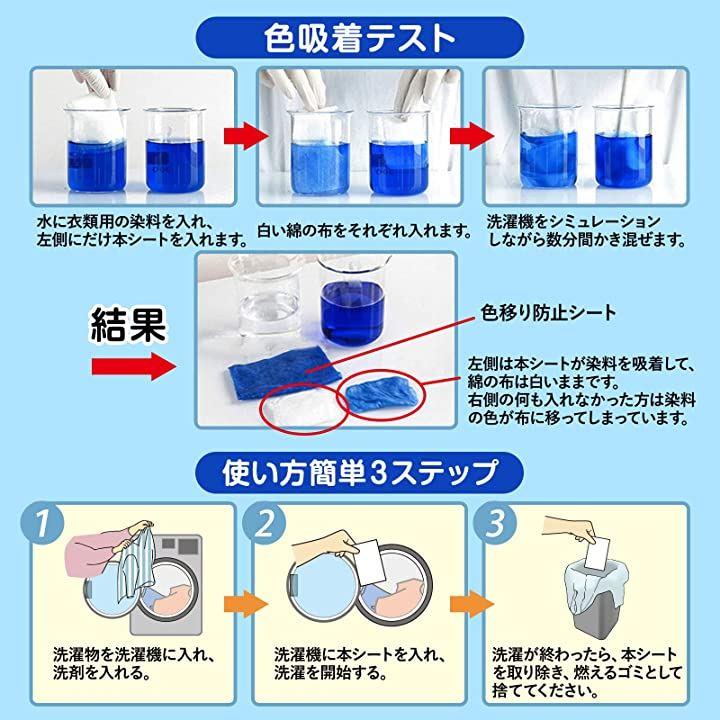 色吸着テスト

水に衣類用の染料を入れ、左側にだけ本シートを入れます。

白い綿の布をそれぞれ入れます。

洗濯機をシミュレーションしながら数分間かき混ぜます。

結果

色移り防止シート

左側は本シートが染料を吸着して、綿の布は白いままです。
右側の何も入れなかった方は染料の色が布に移ってしまっています。

使い方簡単3ステップ

1
洗濯物を洗濯機に入れ、洗剤を入れる。

2
洗濯機に本シートを入れ、洗濯を開始する。

3
洗濯が終わったら、本シートを取り除き、燃えるゴミとして捨ててください。