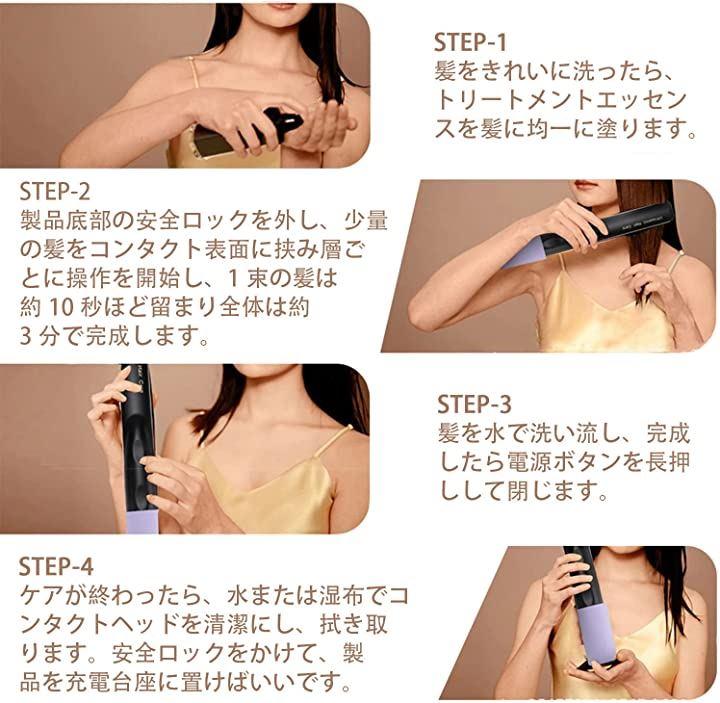 STEP-1
髪をきれいに洗ったら、トリートメントエッセンスを髪に均一に塗ります。

STEP-2
製品底部の安全ロックを外し、少量の髪をコンタクト表面に挟み層ごとに操作を開始し、1 束の髪は約 10 秒ほど留まり全体は約 3 分で完成します。

STEP-3
髪を水で洗い流し、完成したら電源ボタンを長押しして閉じます。

STEP-4
ケアが終わったら、水または湿布でコンタクトヘッドを清潔にし、拭き取ります。安全ロックをかけて、製品を充電台座に置けばいいです。