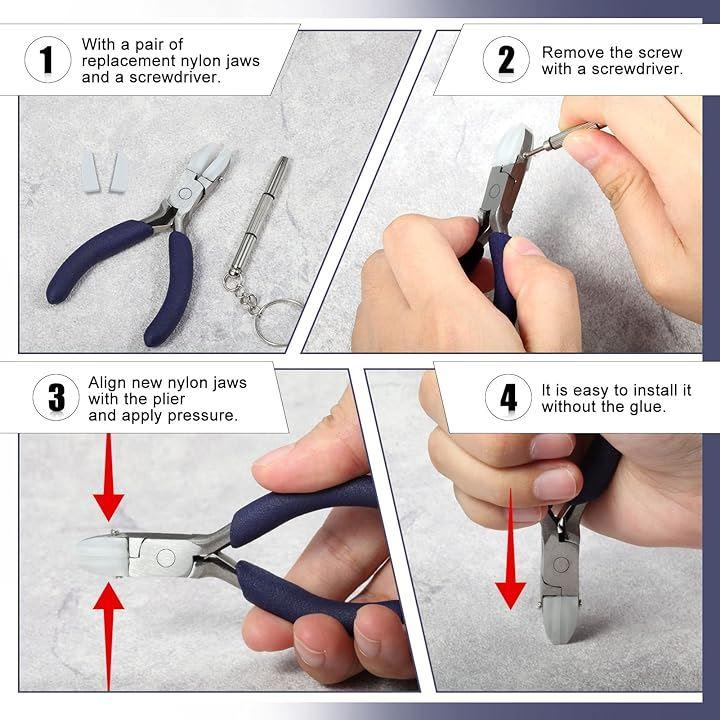 1 With a pair of replacement nylon jaws and a screwdriver.

2 Remove the screw with a screwdriver.

3 Align new nylon jaws with the plier and apply pressure.

4 It is easy to install it without the glue.