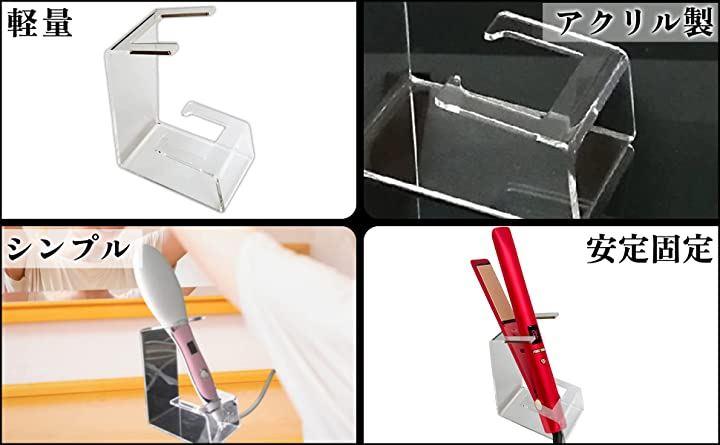 軽量

アクリル製

シンプル

安定固定