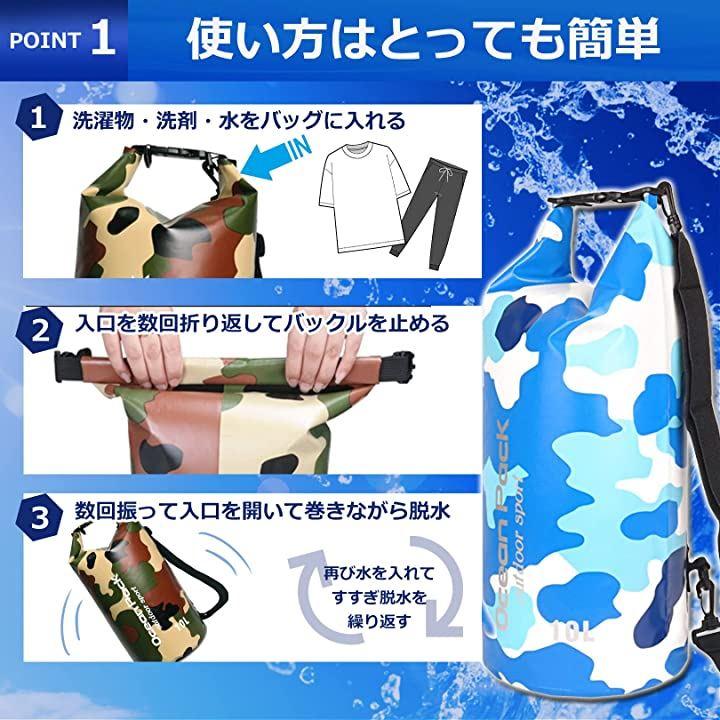 POINT 1 使い方はとっても簡単

1 洗濯物・洗剤・水をバッグに入れる

IN

2 入口を数回折り返してバックルを止める

3 数回振って入口を開いて巻きながら脱水

再び水を入れて
すすぎ脱水を
繰り返す

Ocean Pack
outdoor sport
10L

Ocean Pack
outdoor sport
10L