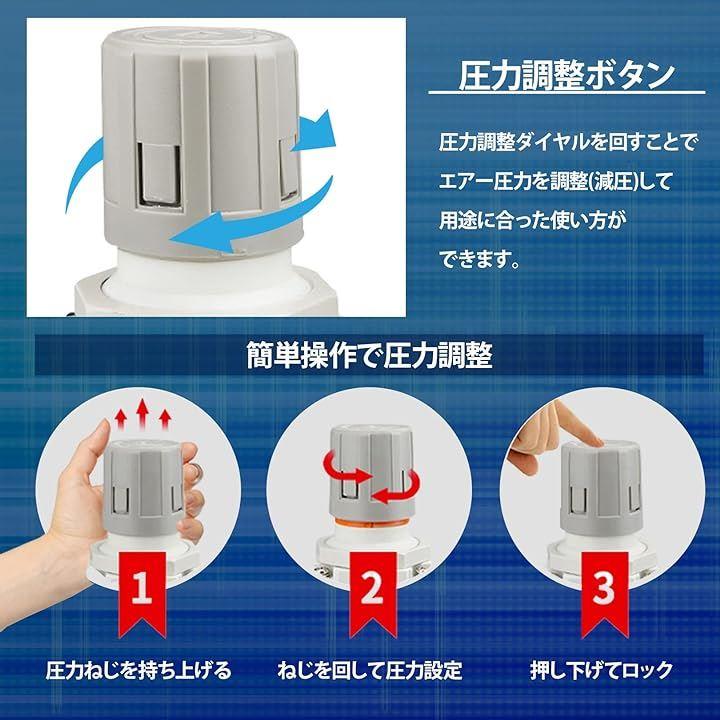 圧力調整ボタン

圧力調整ダイヤルを回すことでエアー圧力を調整(減圧)して用途に合った使い方ができます。

簡単操作で圧力調整

1

圧力ねじを持ち上げる

2

ねじを回して圧力設定

3

押し下げてロック