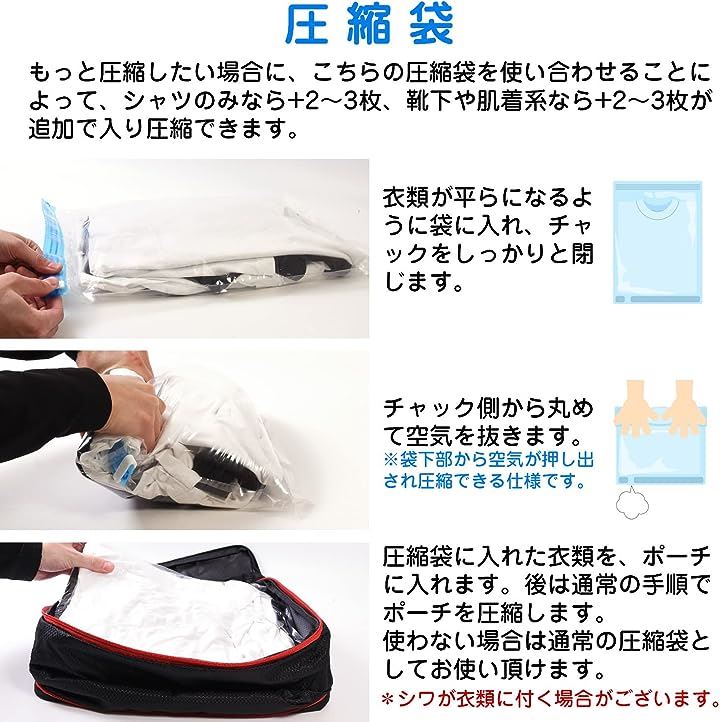 圧縮袋

もっと圧縮したい場合に、こちらの圧縮袋を使い合わせることによって、シャツのみなら+2～3枚、靴下や肌着系なら+2～3枚が追加で入り圧縮できます。

衣類が平らになるように袋に入れ、チャックをしっかりと閉じます。

チャック側から丸めて空気を抜きます。
※袋下部から空気が押し出され圧縮できる仕様です。

圧縮袋に入れた衣類を、ポーチに入れます。後は通常の手順でポーチを圧縮します。
使わない場合は通常の圧縮袋としてお使い頂けます。
＊シワが衣類に付く場合がございます。