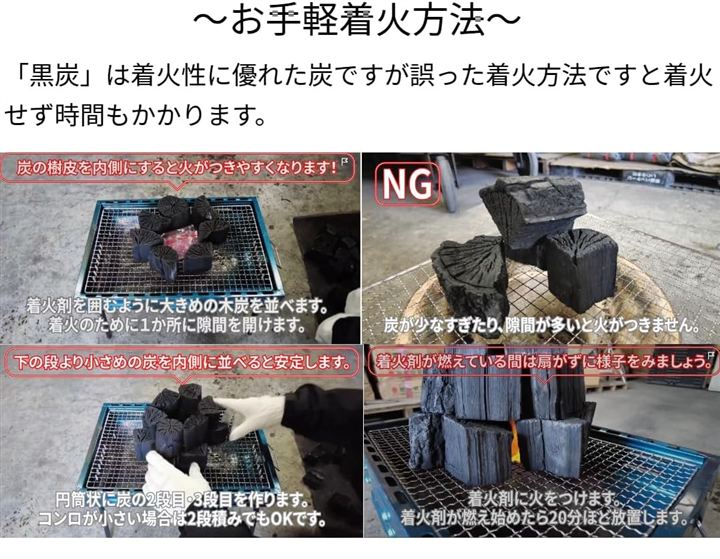 ～お手軽着火方法～

「黒炭」は着火性に優れた炭ですが誤った着火方法ですと着火せず時間もかかります。

炭の樹皮を内側にすると火がつきやすくなります!

着火剤を囲むように大きめの木炭を並べます。
着火のために1か所に隙間を開けます。

NG

炭が少なすぎたり、隙間が多いと火がつきません。

下の段より小さめの炭を内側に並べると安定します。

円筒状に炭の2段目・3段目を作ります。
コンロが小さい場合は2段積みでもOKです。

着火剤が燃えている間は扇がずに様子をみましょう。

着火剤に火をつけます。
着火剤が燃え始めたら20分ほど放置します。