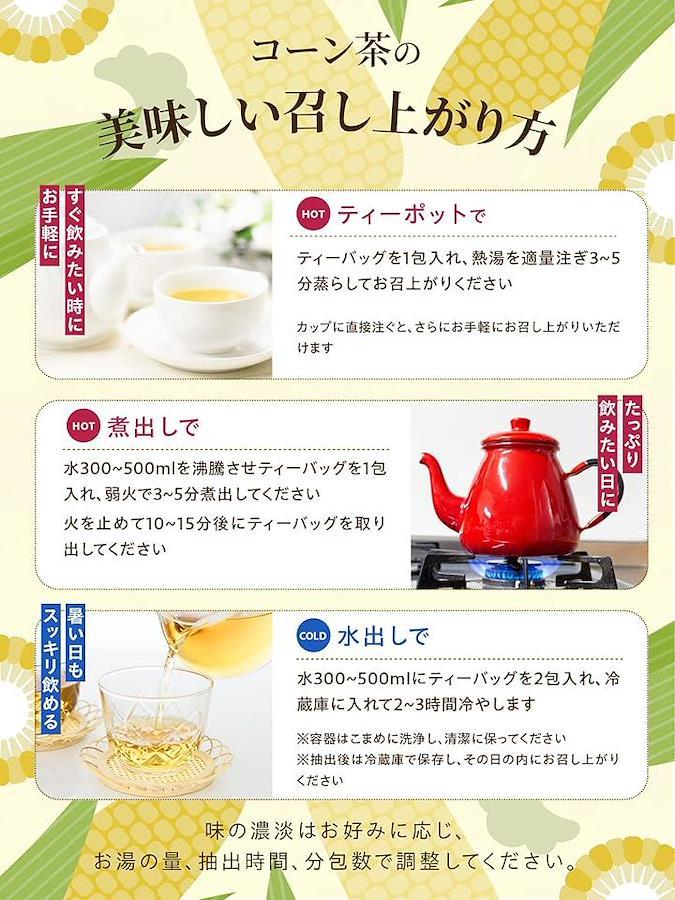 コーン茶の
美味しい召し上がり方

すぐ飲みたい時に
お手軽に

HOT ティーポットで

ティーバッグを1包入れ、熱湯を適量注ぎ3~5分蒸らしてお召上がりください

カップに直接注ぐと、さらにお手軽にお召し上がりいただけます

HOT 煮出しで

水300~500mlを沸騰させティーバッグを1包入れ、弱火で3~5分煮出してください

火を止めて10~15分後にティーバッグを取り出してください

たっぷり
飲みたい日に

暑い日も
スッキリ飲める

COLD 水出しで

水300~500mlにティーバッグを2包入れ、冷蔵庫に入れて2~3時間冷やします

※容器はこまめに洗浄し、清潔に保ってください
※抽出後は冷蔵庫で保存し、その日の内にお召し上がりください

味の濃淡はお好みに応じ、
お湯の量、抽出時間、分包数で調整してください。