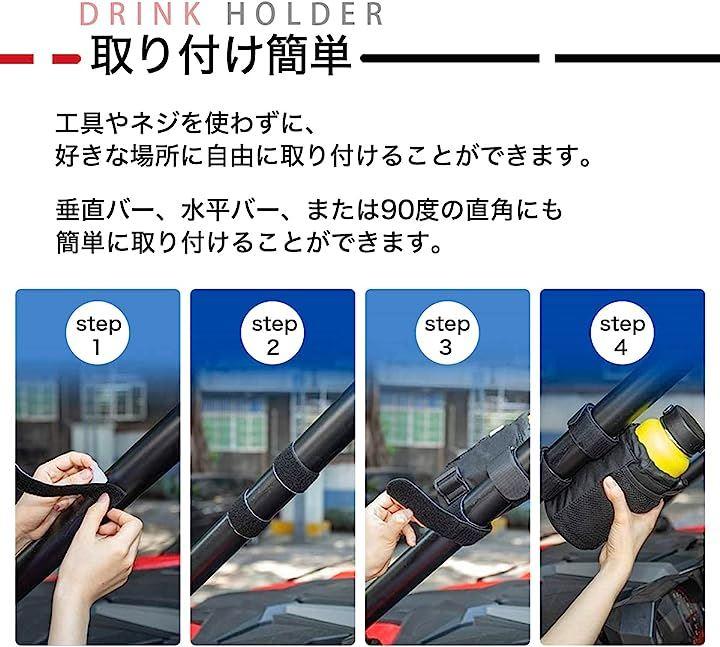 DRINK HOLDER
取り付け簡単

工具やネジを使わずに、
好きな場所に自由に取り付けることができます。

垂直バー、水平バー、または90度の直角にも
簡単に取り付けることができます。

step 1

step 2

step 3

step 4