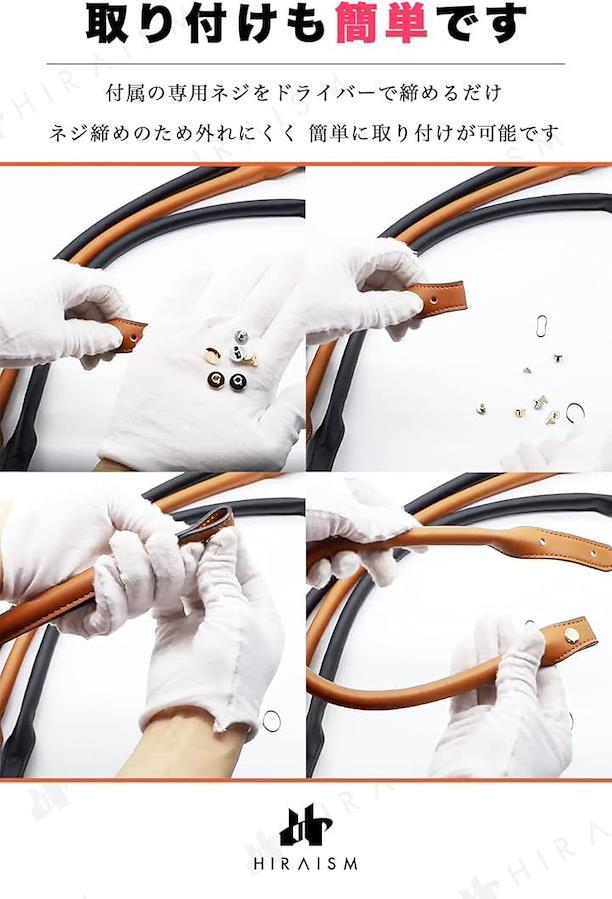 取り付けも簡単です

付属の専用ネジをドライバーで締めるだけ

ネジ締めのため外れにくく 簡単に取り付けが可能です

HIRAISM