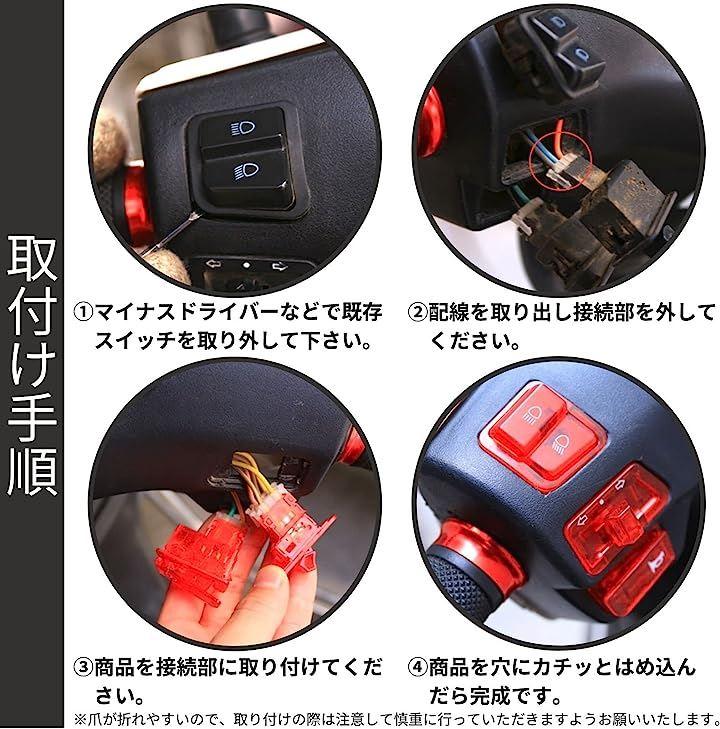 取付け手順

①マイナスドライバーなどで既存スイッチを取り外して下さい。

②配線を取り出し接続部を外してください。

③商品を接続部に取り付けてください。

④商品を穴にカチッとはめ込んだら完成です。

※爪が折れやすいので、取り付けの際は注意して慎重に行っていただきますようお願いいたします。