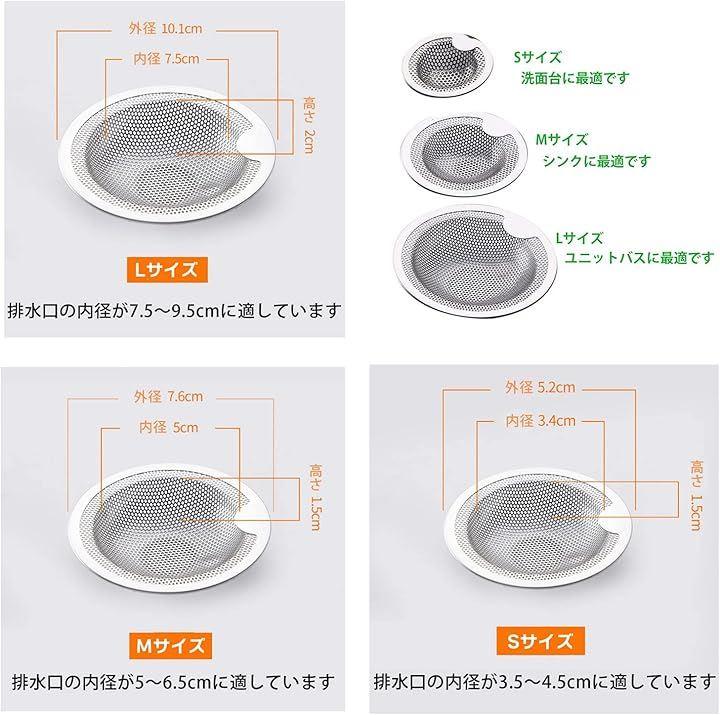 外径 10.1cm
内径 7.5cm
高さ 2cm

Lサイズ
排水口の内径が7.5～9.5cmに適しています

Sサイズ
洗面台に最適です

Mサイズ
シンクに最適です

Lサイズ
ユニットバスに最適です

外径 7.6cm
内径 5cm
高さ 1.5cm

Mサイズ
排水口の内径が5～6.5cmに適しています

外径 5.2cm
内径 3.4cm
高さ 1.5cm

Sサイズ
排水口の内径が3.5～4.5cmに適しています