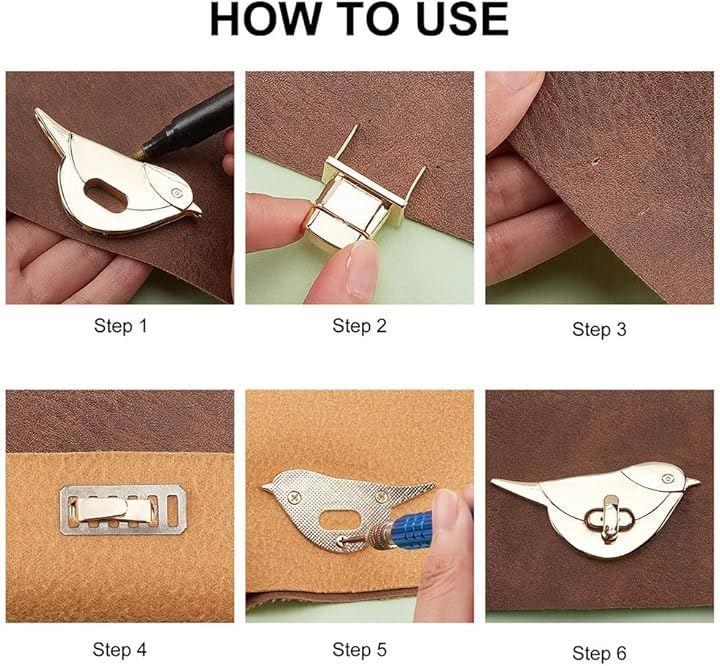 HOW TO USE

Step 1

Step 2

Step 3

Step 4

Step 5

Step 6