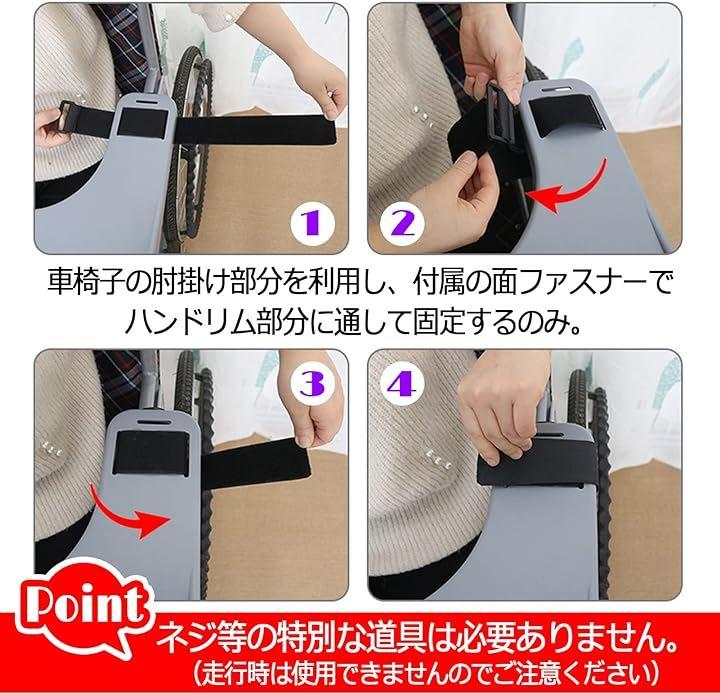 1

2

車椅子の肘掛け部分を利用し、付属の面ファスナーでハンドリム部分に通して固定するのみ。

3

4

Point

ネジ等の特別な道具は必要ありません。
(走行時は使用できませんのでご注意ください)