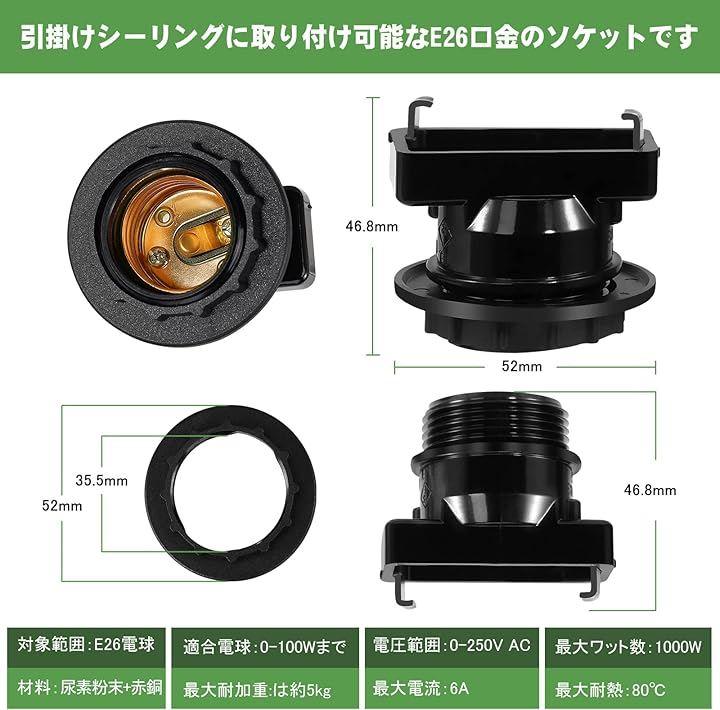 引掛けシーリングに取り付け可能なE26口金のソケットです

46.8mm

52mm

35.5mm

52mm

46.8mm

| 対象範囲:E26電球 | 適合電球:0-100Wまで | 電圧範囲:0-250V AC | 最大ワット数:1000W |
|---|---|---|---|
| 材料:尿素粉末+赤銅 | 最大耐加重:は約5kg | 最大電流:6A | 最大耐熱:80℃ |