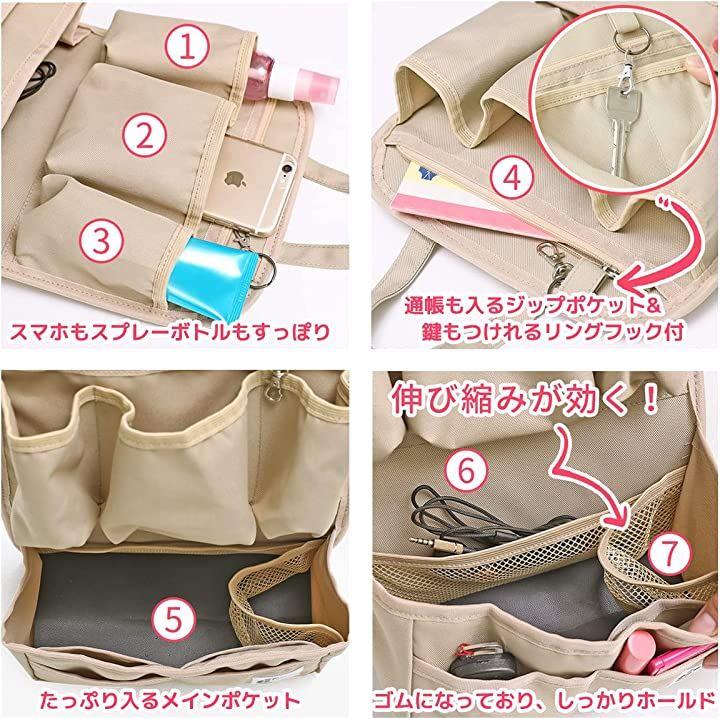 ①

②

③

スマホもスプレーボトルもすっぽり

④

通帳も入るジップポケット&
鍵もつけれるリングフック付

⑤

たっぷり入るメインポケット

伸び縮みが効く！

⑥

⑦

ゴムになっており、しっかりホールド