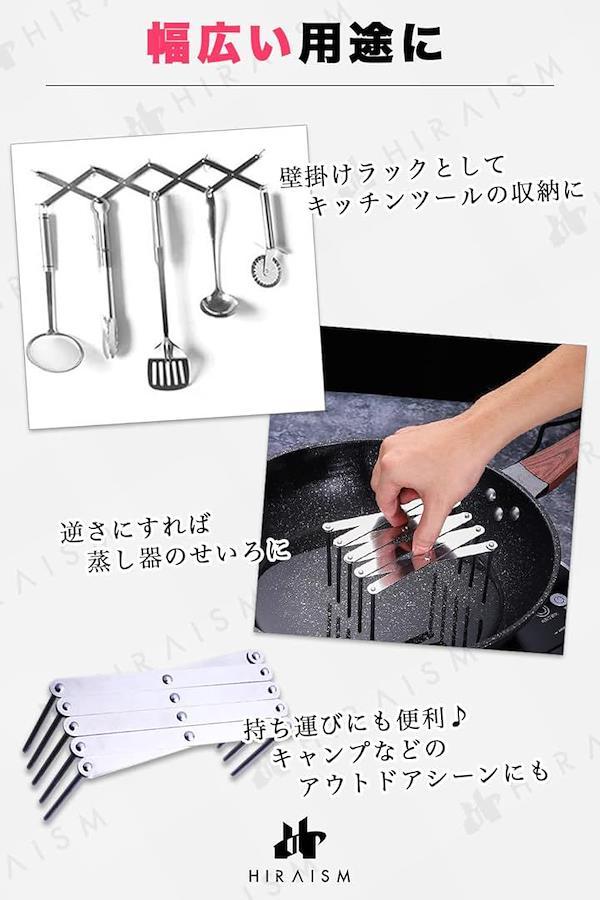 幅広い用途に

壁掛けラックとして
キッチンツールの収納に

逆さにすれば
蒸し器のせいろに

持ち運びにも便利♪
キャンプなどの
アウトドアシーンにも

HIRAISM