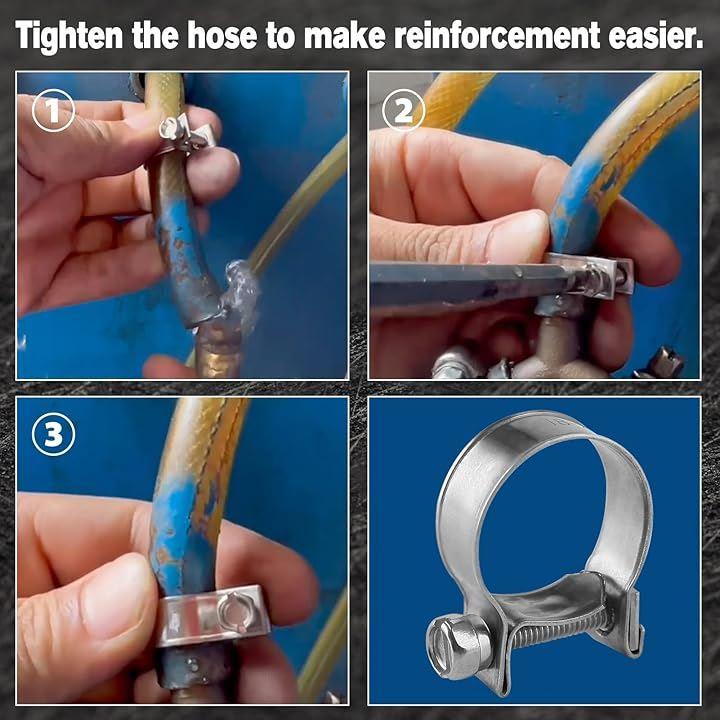 Tighten the hose to make reinforcement easier.

1

2

3