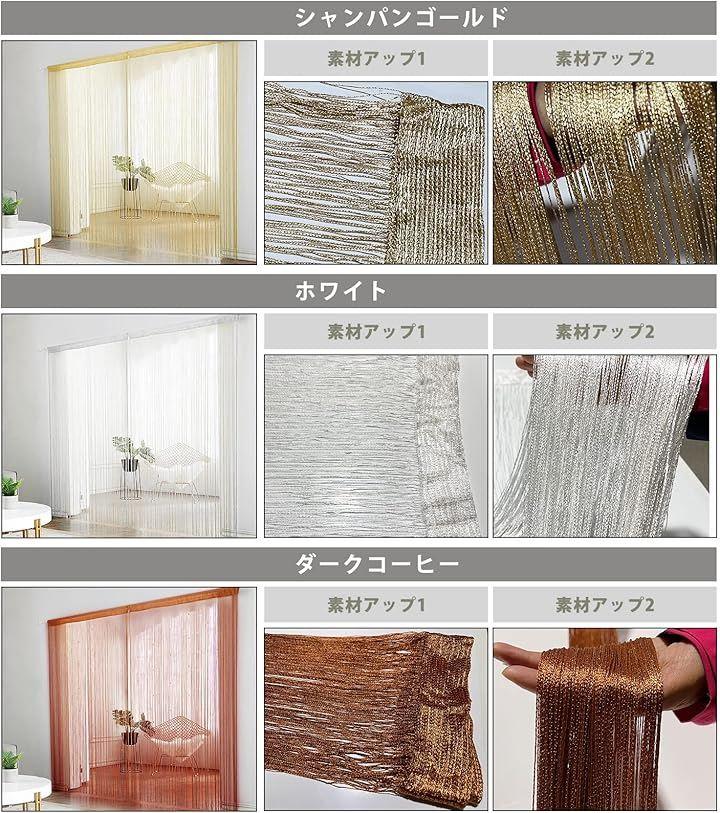 シャンパンゴールド

素材アップ1

素材アップ2

ホワイト

素材アップ1

素材アップ2

ダークコーヒー

素材アップ1

素材アップ2