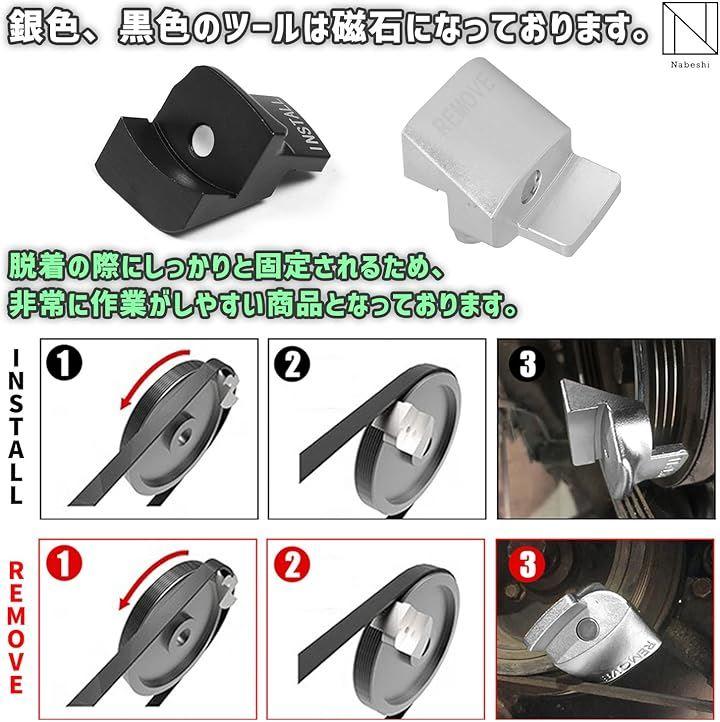 銀色、黒色のツールは磁石になっております。

N
Nabeshi

INSTALL

REMOVE

脱着の際にしっかりと固定されるため、
非常に作業がしやすい商品となっております。

INSTALL

1

2

3

REMOVE

1

2

3

REMOVE