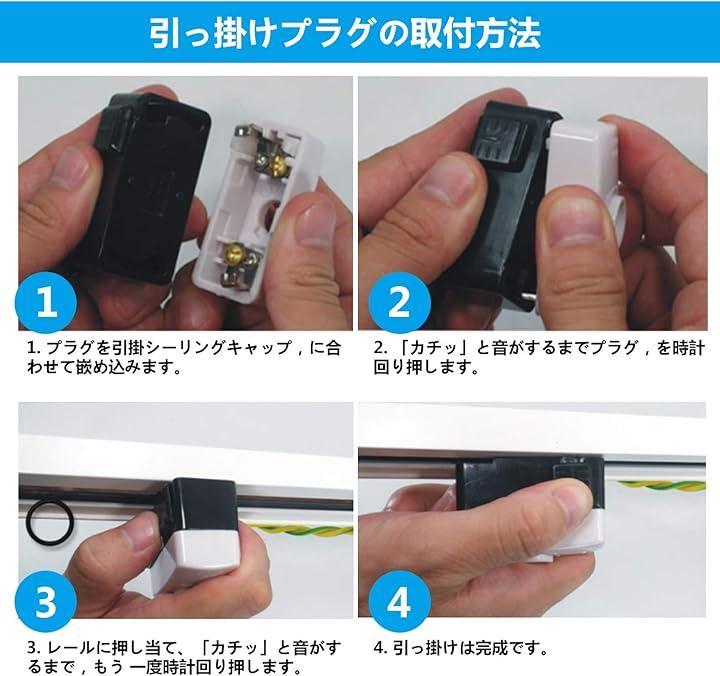 引っ掛けプラグの取付方法

1

1. プラグを引掛シーリングキャップ，に合わせて嵌め込みます。

2

2. 「カチッ」と音がするまでプラグ，を時計回り押します。

3

3. レールに押し当て、「カチッ」と音がするまで，もう 一度時計回り押します。

4

4. 引っ掛けは完成です。