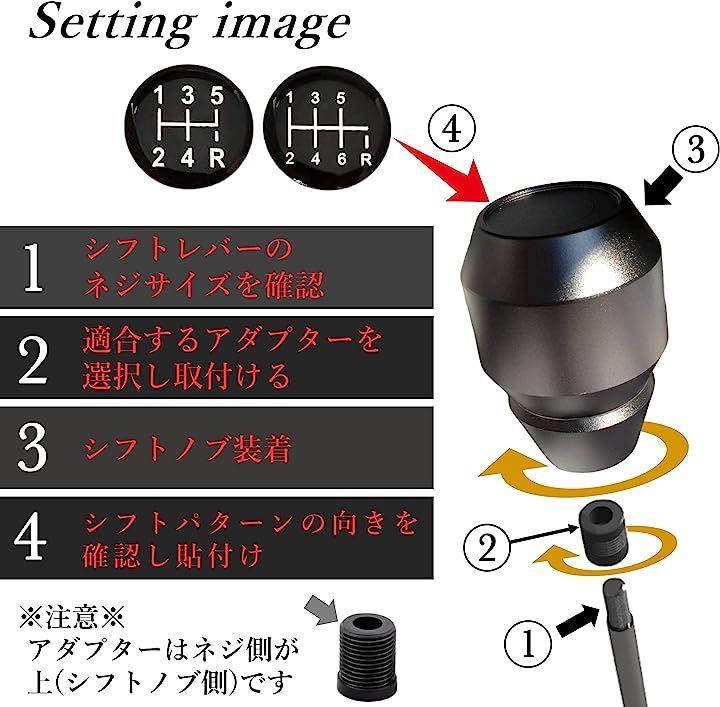 Setting image

1 3 5
2 4 R

1 3 5
2 4 6 R

④

③

1 シフトレバーのネジサイズを確認

2 適合するアダプターを選択し取付ける

3 シフトノブ装着

4 シフトパターンの向きを確認し貼付け

②

①

※注意※
アダプターはネジ側が上(シフトノブ側)です