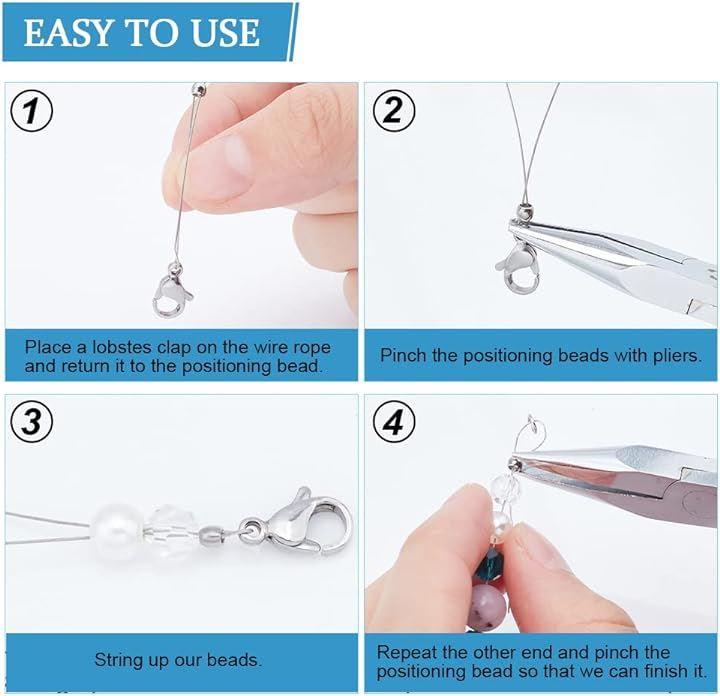 EASY TO USE

1

Place a lobstes clap on the wire rope and return it to the positioning bead.

2

Pinch the positioning beads with pliers.

3

String up our beads.

4

Repeat the other end and pinch the positioning bead so that we can finish it.