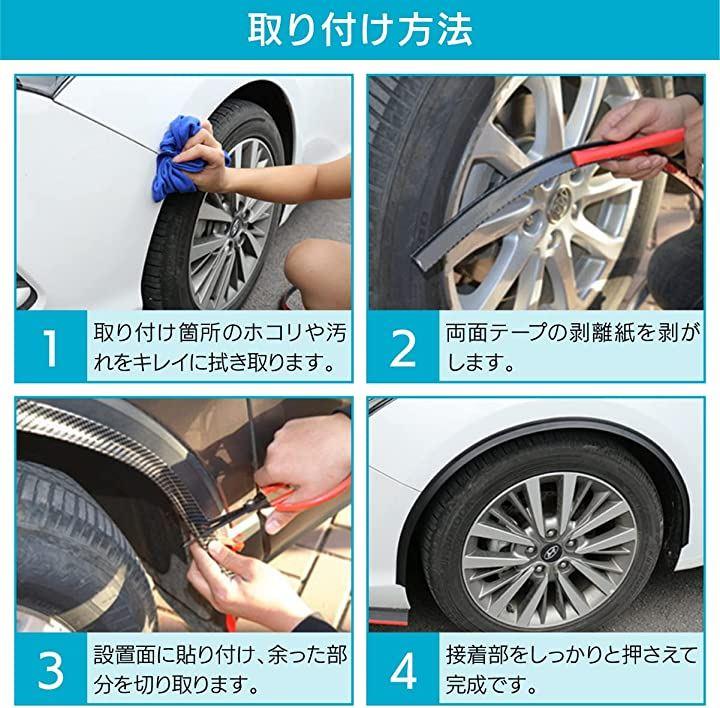 取り付け方法

1
取り付け箇所のホコリや汚れをキレイに拭き取ります。

2
両面テープの剥離紙を剥がします。

3
設置面に貼り付け、余った部分を切り取ります。

4
接着部をしっかりと押さえて完成です。