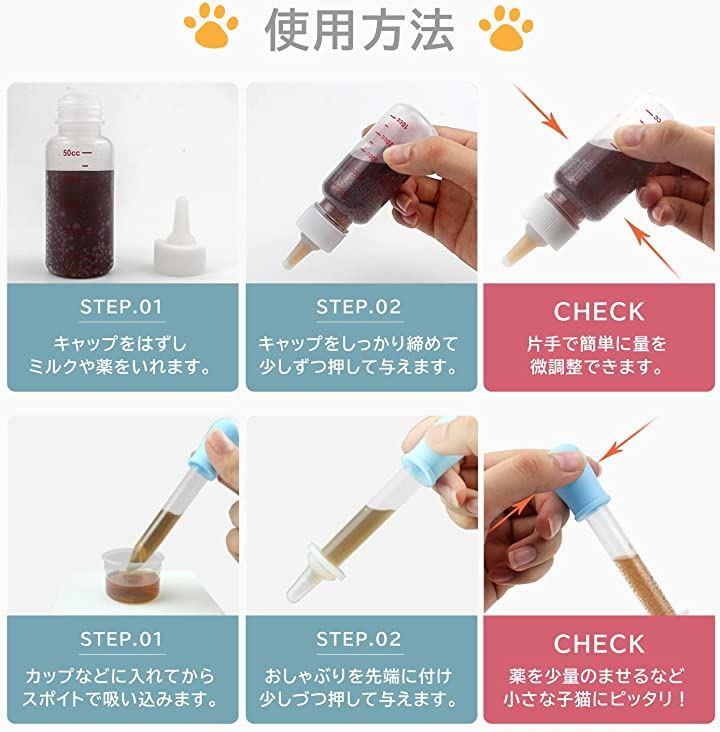 使用方法

50cc

STEP.01
キャップをはずし
ミルクや薬をいれます。

STEP.02
キャップをしっかり締めて
少しずつ押して与えます。

CHECK
片手で簡単に量を
微調整できます。

STEP.01
カップなどに入れてから
スポイトで吸い込みます。

STEP.02
おしゃぶりを先端に付け
少しづつ押して与えます。

CHECK
薬を少量のませるなど
小さな子猫にピッタリ！