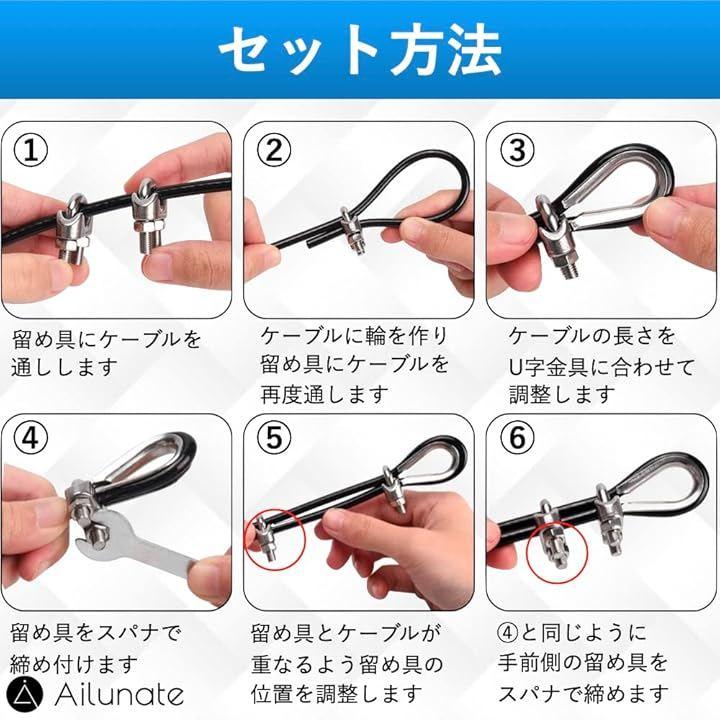 セット方法

①
留め具にケーブルを通しします

②
ケーブルに輪を作り留め具にケーブルを再度通します

③
ケーブルの長さをU字金具に合わせて調整します

④
留め具をスパナで締め付けます

⑤
留め具とケーブルが重なるよう留め具の位置を調整します

⑥
④と同じように手前側の留め具をスパナで締めます

Ailunate