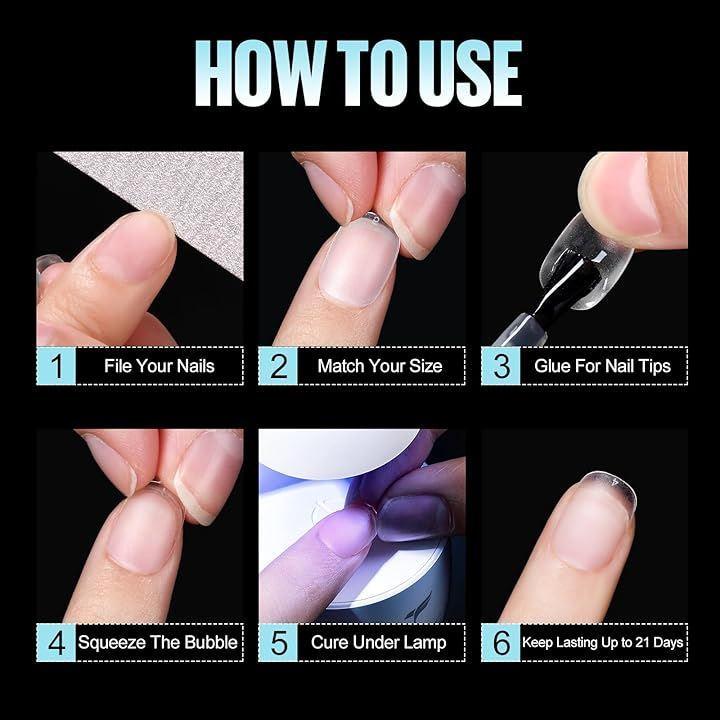 HOW TO USE

1 File Your Nails

2 Match Your Size

3 Glue For Nail Tips

4 Squeeze The Bubble

5 Cure Under Lamp

6 Keep Lasting Up to 21 Days