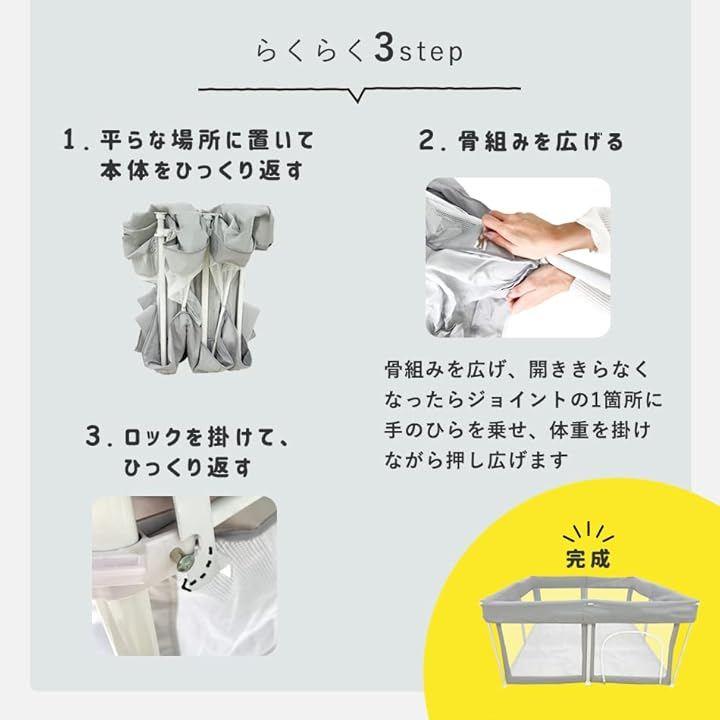 らくらく3step

1. 平らな場所に置いて本体をひっくり返す

2. 骨組みを広げる

骨組みを広げ、開ききらなくなったらジョイントの1箇所に手のひらを乗せ、体重を掛けながら押し広げます

3. ロックを掛けて、ひっくり返す

完成