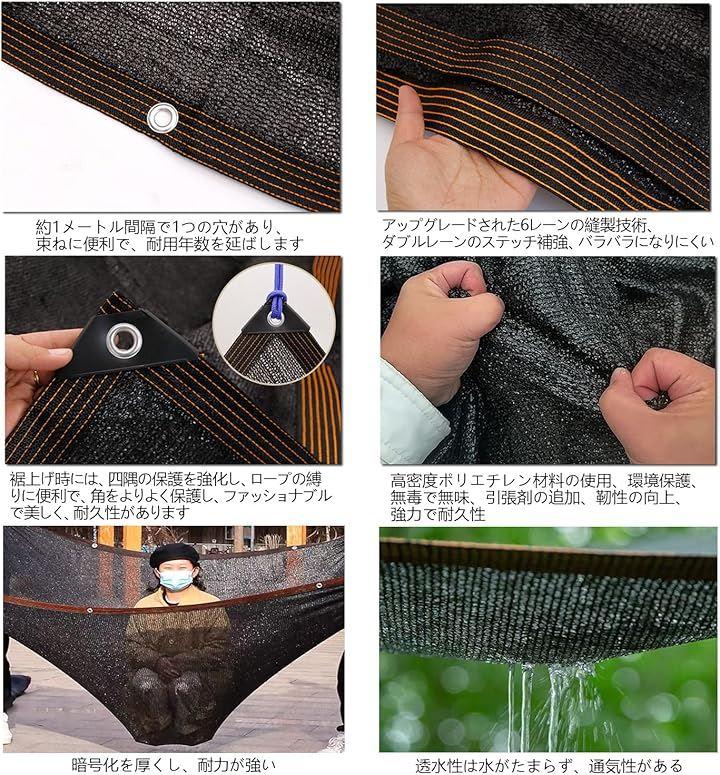 約1メートル間隔で1つの穴があり、束ねに便利で、耐用年数を延ばします

アップグレードされた6レーンの縫製技術、ダブルレーンのステッチ補強、バラバラになりにくい

裾上げ時には、四隅の保護を強化し、ロープの縛りに便利で、角をよりよく保護し、ファッショナブルで美しく、耐久性があります

高密度ポリエチレン材料の使用、環境保護、無毒で無味、引張剤の追加、靭性の向上、強力で耐久性

暗号化を厚くし、耐力が強い

透水性は水がたまらず、通気性がある