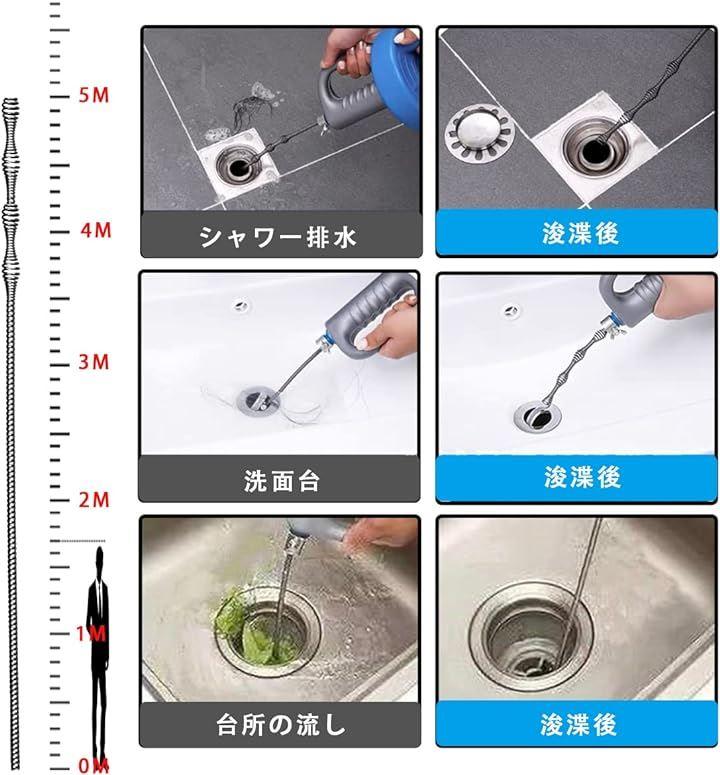 5M

4M

3M

2M

1M

0M

シャワー排水

浚渫後

洗面台

浚渫後

台所の流し

浚渫後