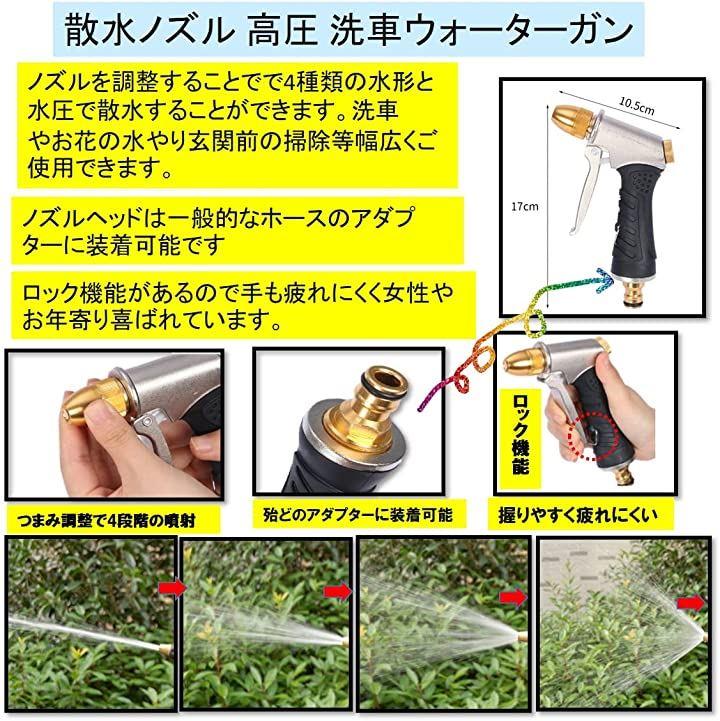 散水ノズル 高圧 洗車ウォーターガン

ノズルを調整することでで4種類の水形と水圧で散水することができます。洗車やお花の水やり玄関前の掃除等幅広くご使用できます。

ノズルヘッドは一般的なホースのアダプターに装着可能です

ロック機能があるので手も疲れにくく女性やお年寄り喜ばれています。

10.5cm

17cm

ロック機能

つまみ調整で4段階の噴射

殆どのアダプターに装着可能

握りやすく疲れにくい