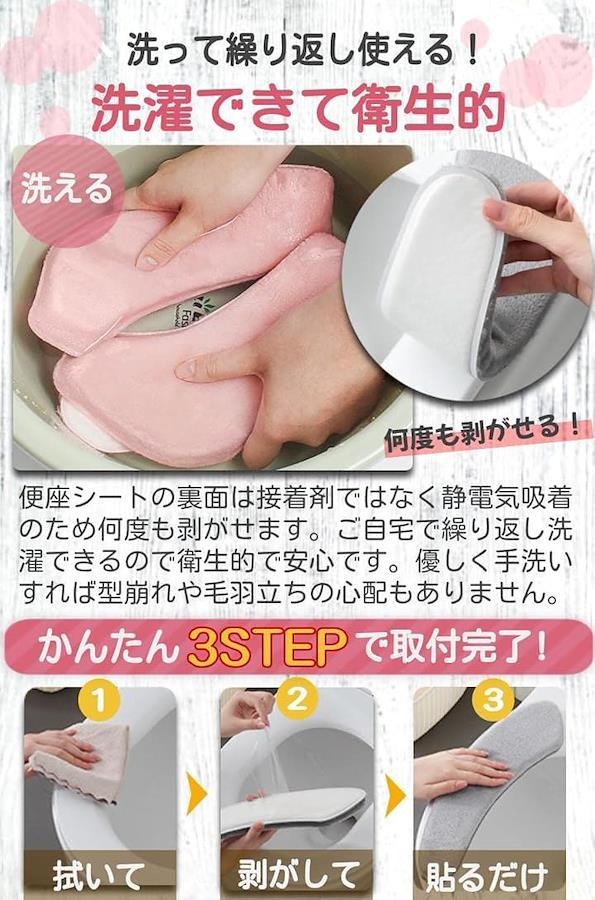 洗って繰り返し使える！
洗濯できて衛生的

洗える

何度も剥がせる！

便座シートの裏面は接着剤ではなく静電気吸着のため何度も剥がせます。ご自宅で繰り返し洗濯できるので衛生的で安心です。優しく手洗いすれば型崩れや毛羽立ちの心配もありません。

かんたん3STEPで取付完了！

1
拭いて

2
剥がして

3
貼るだけ