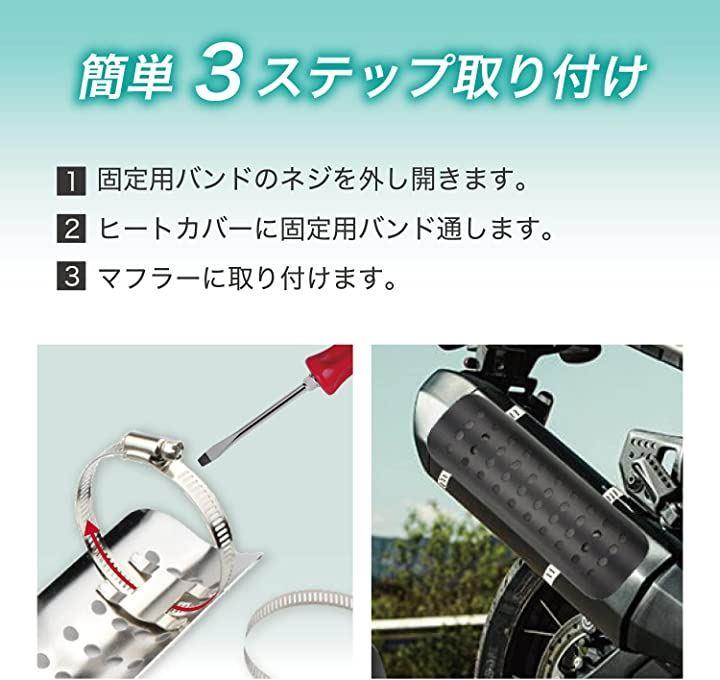 簡単 3ステップ取り付け

1 固定用バンドのネジを外し開きます。

2 ヒートカバーに固定用バンド通します。

3 マフラーに取り付けます。