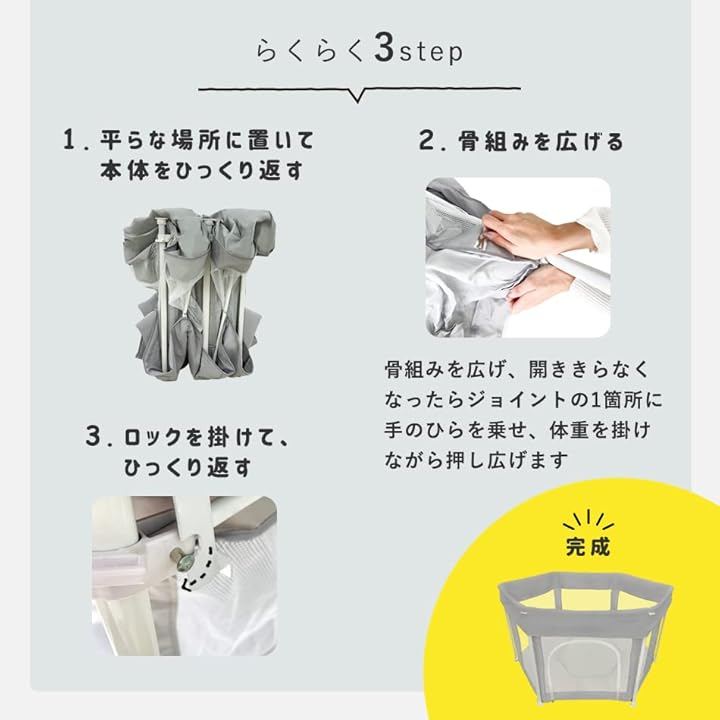 らくらく3step

1. 平らな場所に置いて本体をひっくり返す

2. 骨組みを広げる

骨組みを広げ、開ききらなくなったらジョイントの1箇所に手のひらを乗せ、体重を掛けながら押し広げます

3. ロックを掛けて、ひっくり返す

完成