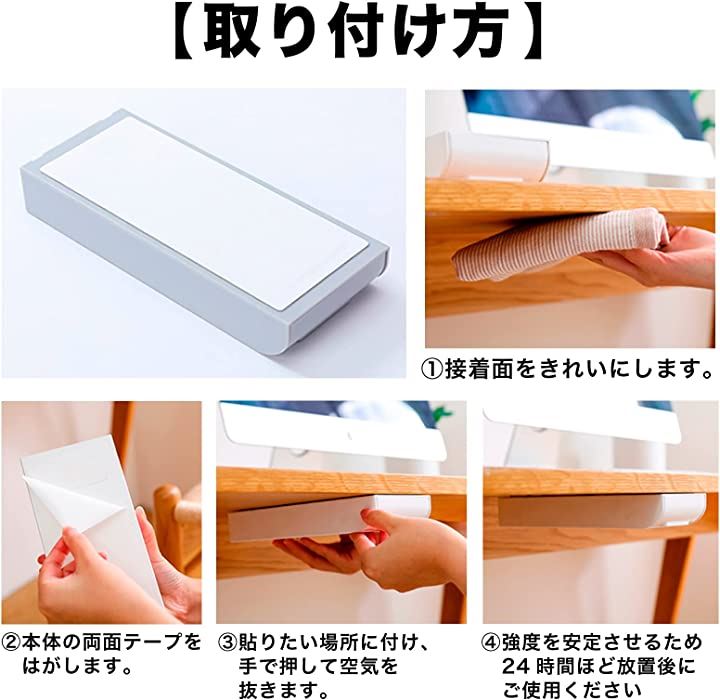 【取り付け方】

①接着面をきれいにします。

②本体の両面テープをはがします。

③貼りたい場所に付け、手で押して空気を抜きます。

④強度を安定させるため24時間ほど放置後にご使用ください