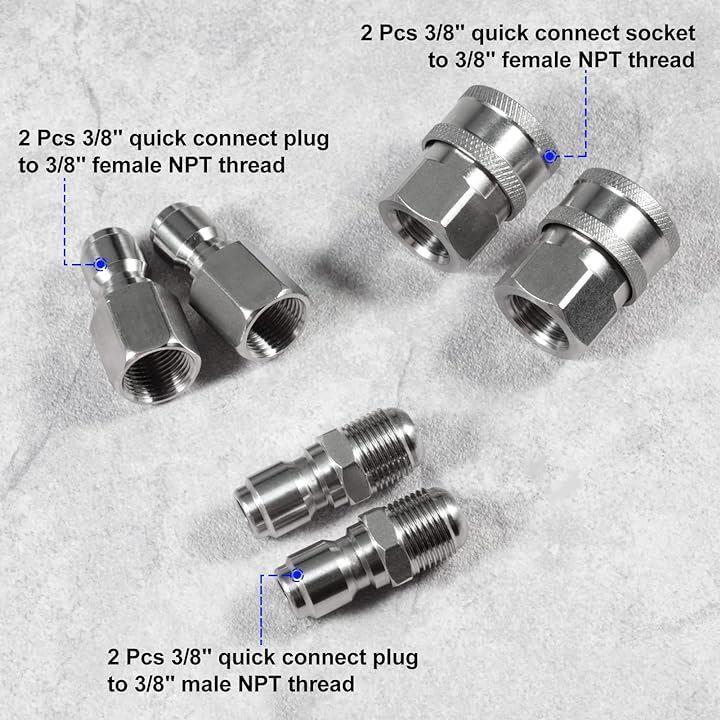 2 Pcs 3/8'' quick connect socket to 3/8'' female NPT thread

2 Pcs 3/8'' quick connect plug to 3/8'' female NPT thread

2 Pcs 3/8'' quick connect plug to 3/8'' male NPT thread