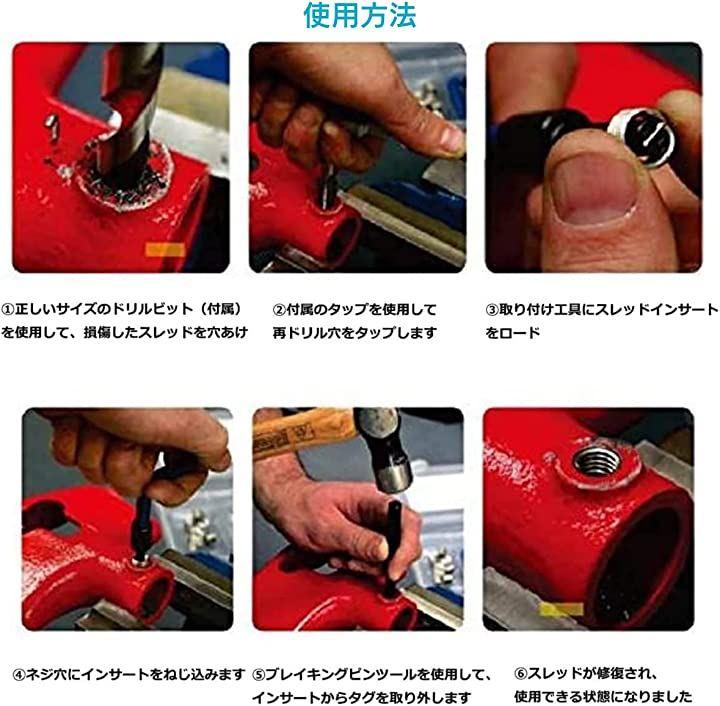 使用方法

①正しいサイズのドリルビット（付属）を使用して、損傷したスレッドを穴あけ

②付属のタップを使用して再ドリル穴をタップします

③取り付け工具にスレッドインサートをロード

④ネジ穴にインサートをねじ込みます

⑤ブレイキングピンツールを使用して、インサートからタグを取り外します

⑥スレッドが修復され、使用できる状態になりました